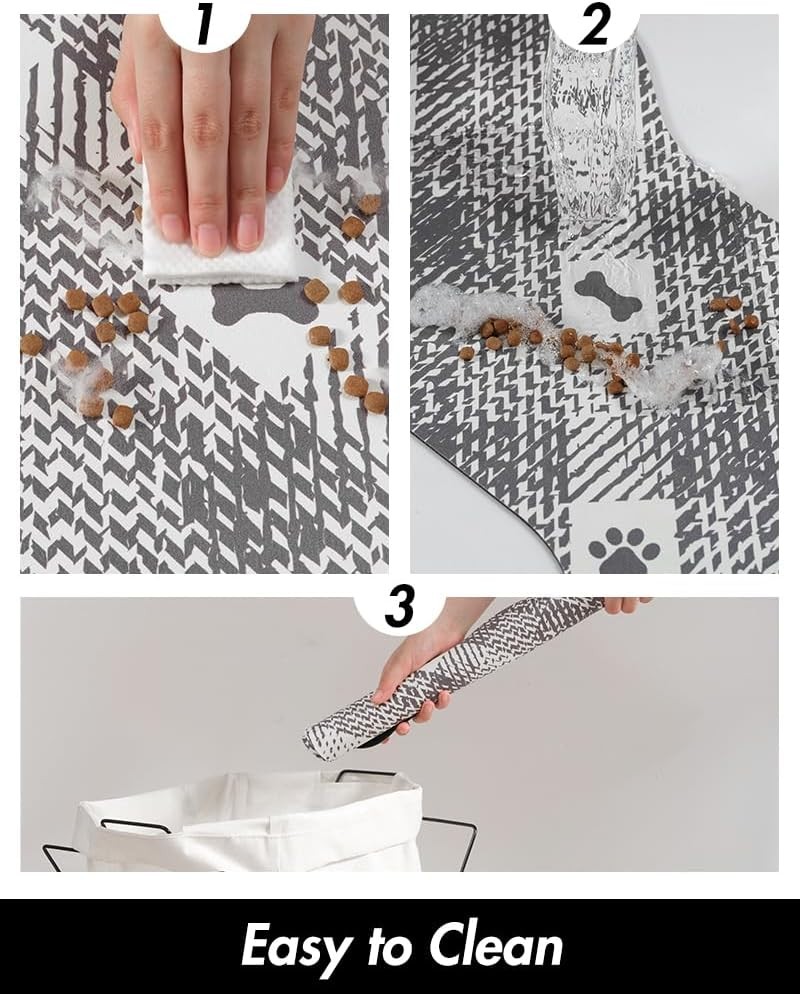 1

2

3

Easy to Clean